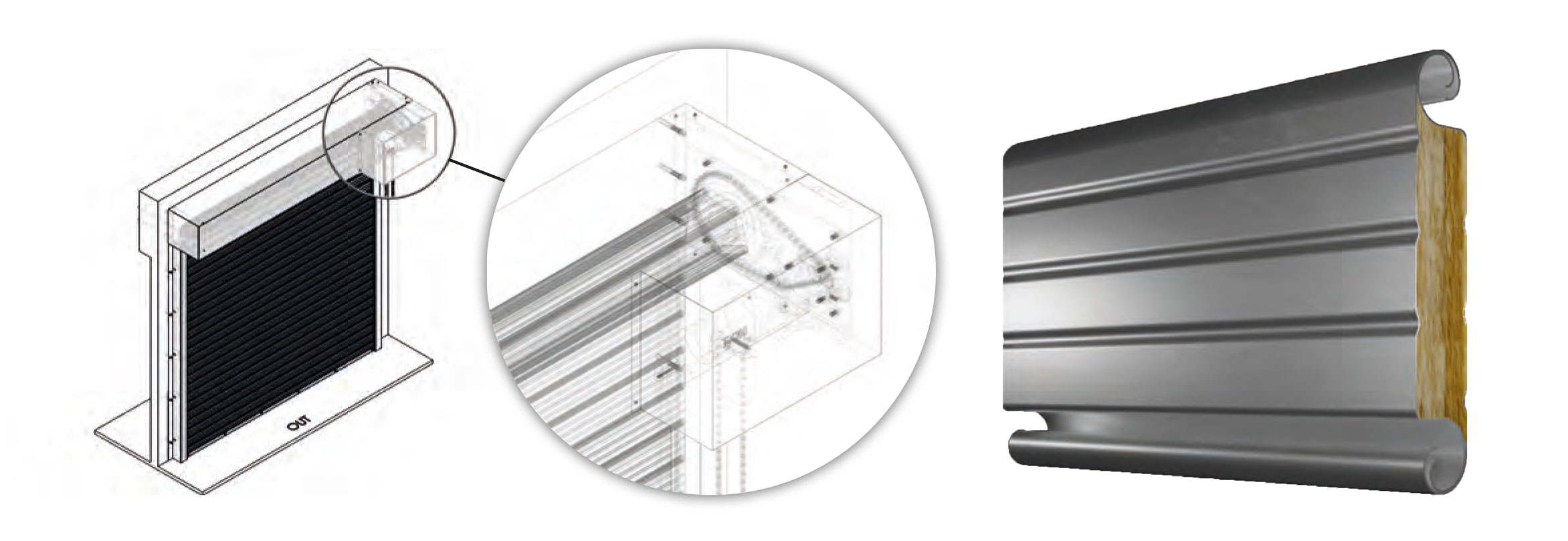 OUT